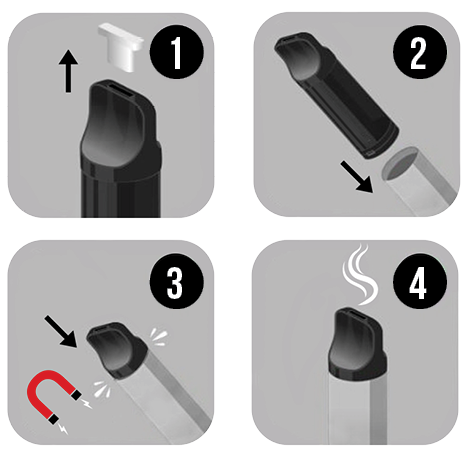 1

2

3

4